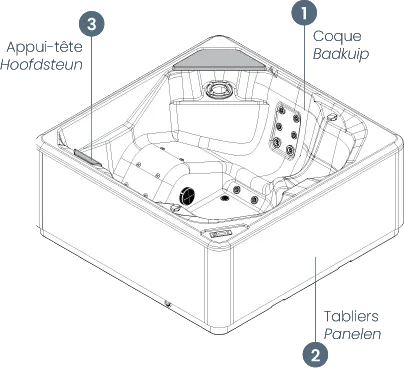 3

Appui-tête
Hoofdsteun

1

Coque
Badkuip

Tabliers
Panelen

2